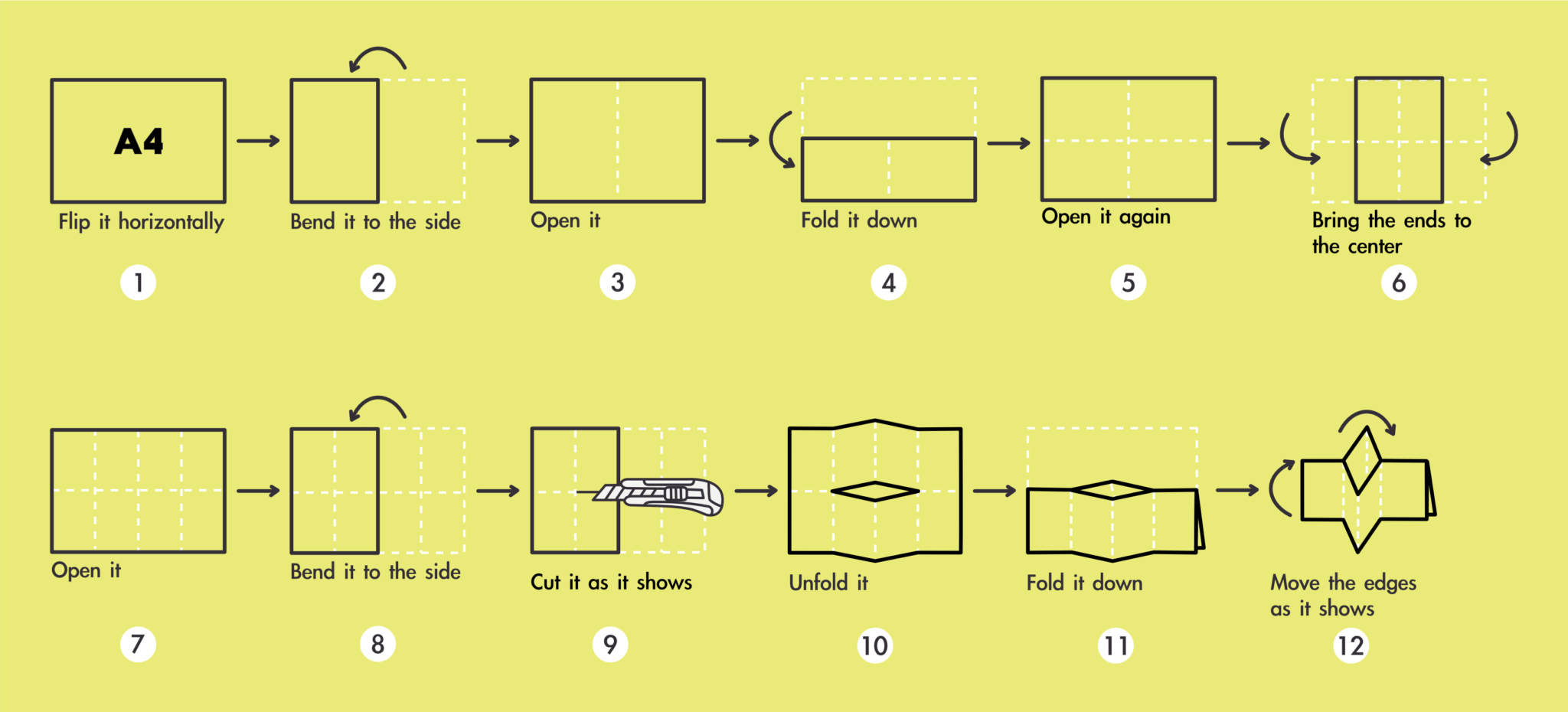 A4

Flip it horizontally

1

Bend it to the side

2

Open it

3

Fold it down

4

Open it again

5

Bring the ends to the center

6

Open it

7

Bend it to the side

8

Cut it as it shows

9

Unfold it

10

Fold it down

11

Move the edges as it shows

12