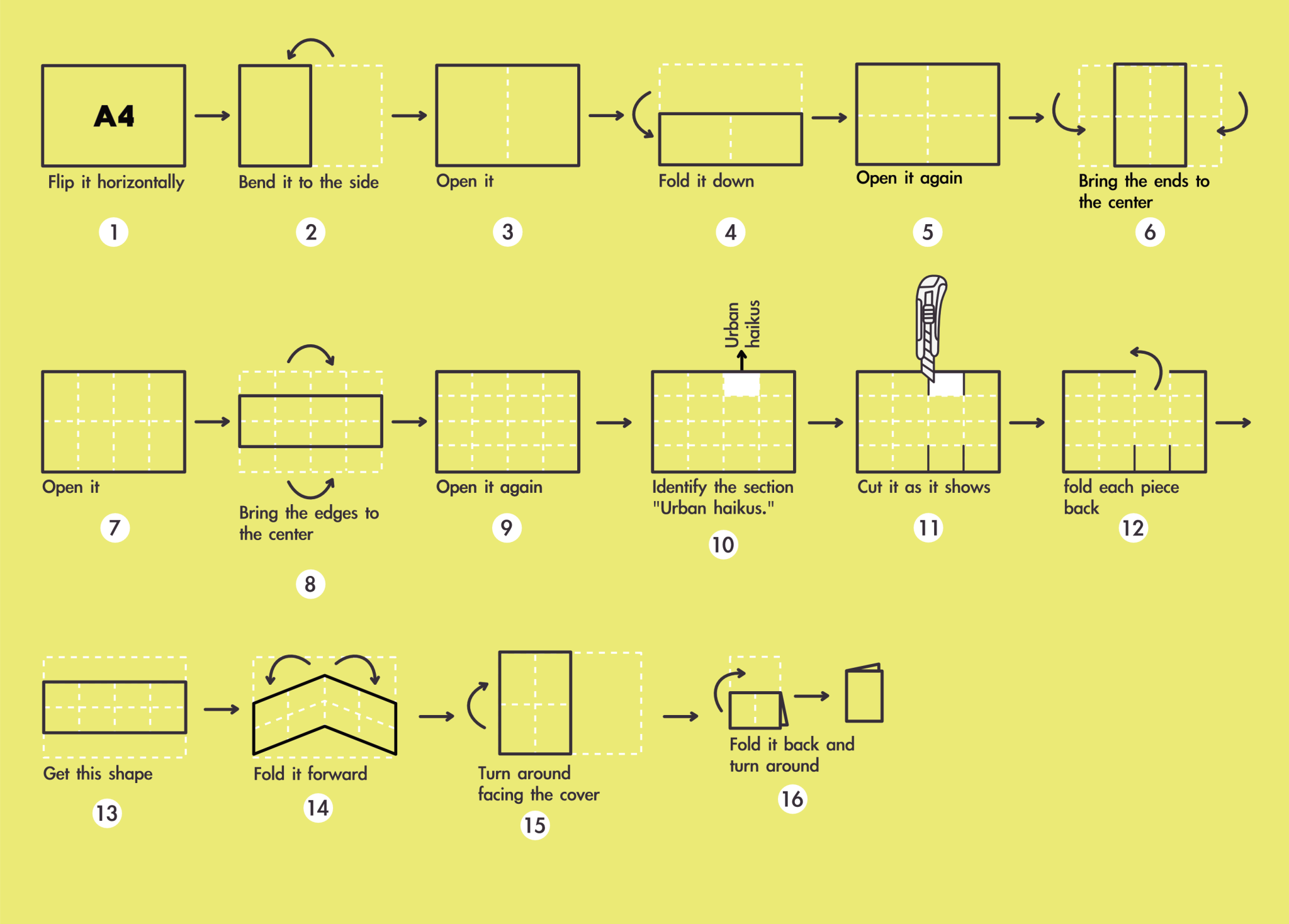 A4

Flip it horizontally

1

Bend it to the side

2

Open it

3

Fold it down

4

Open it again

5

Bring the ends to the center

6

Open it

7

Bring the edges to the center

8

Open it again

9

Urban haikus

Identify the section "Urban haikus."

10

Cut it as it shows

11

fold each piece back

12

Get this shape

13

Fold it forward

14

Turn around facing the cover

15

Fold it back and turn around

16